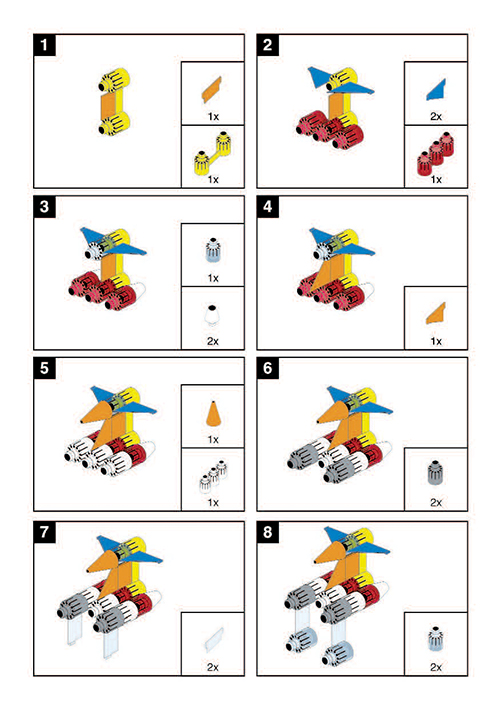 1

1x

1x

2

2x

1x

3

1x

2x

4

1x

5

1x

1x

6

2x

7

2x

8

2x